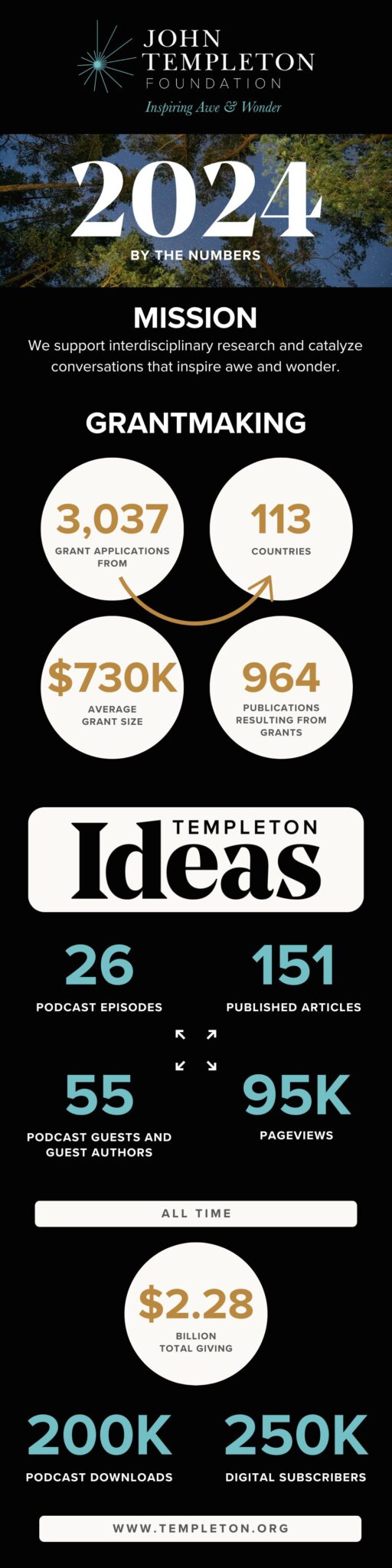 JOHN TEMPLETON FOUNDATION
Inspiring Awe & Wonder

2024
BY THE NUMBERS

MISSION
We support interdisciplinary research and catalyze conversations that inspire awe and wonder.

GRANTMAKING

3,037
GRANT APPLICATIONS FROM

113
COUNTRIES

$730K
AVERAGE GRANT SIZE

964
PUBLICATIONS RESULTING FROM GRANTS

TEMPLETON Ideas

26
PODCAST EPISODES

151
PUBLISHED ARTICLES

55
PODCAST GUESTS AND GUEST AUTHORS

95K
PAGEVIEWS

ALL TIME

$2.28
BILLION TOTAL GIVING

200K
PODCAST DOWNLOADS

250K
DIGITAL SUBSCRIBERS

WWW.TEMPLETON.ORG